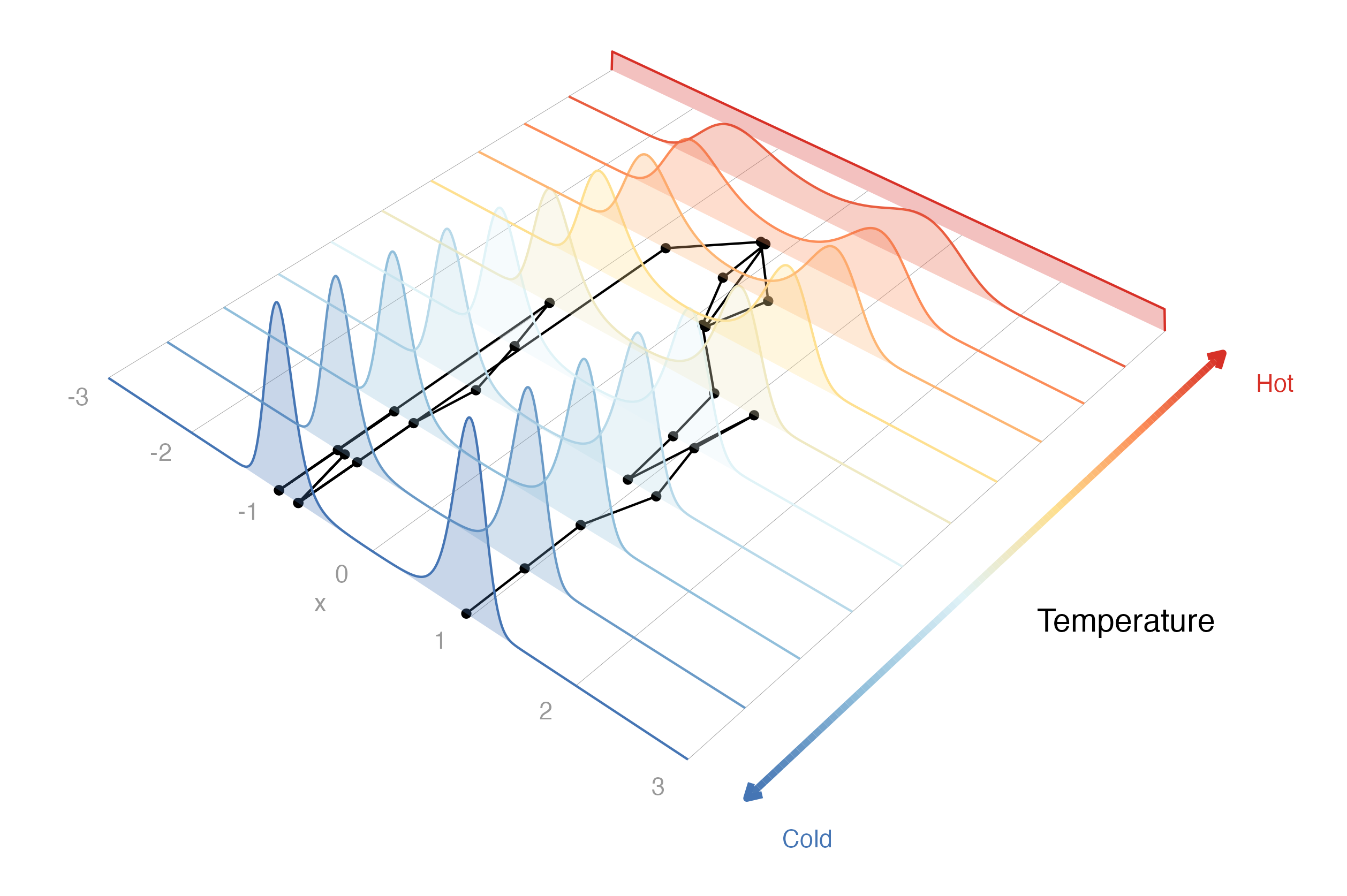 -3
-2
-1
0
x
1
2
3
Hot
Temperature
Cold